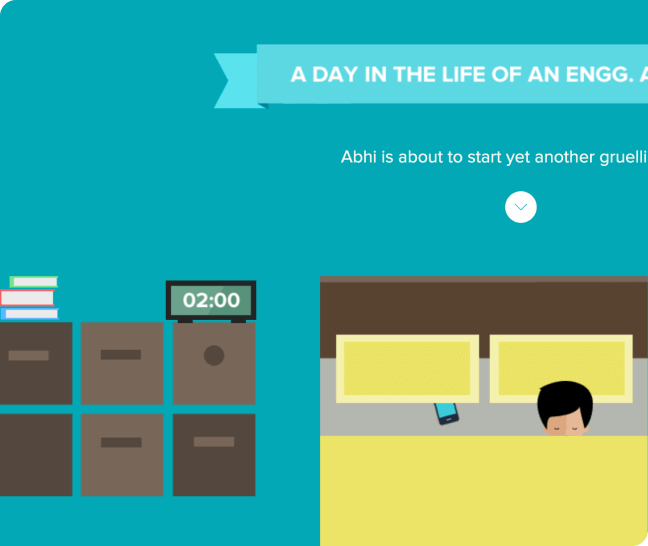 A DAY IN THE LIFE OF AN ENGG. A

Abhi is about to start yet another gruelli

02:00